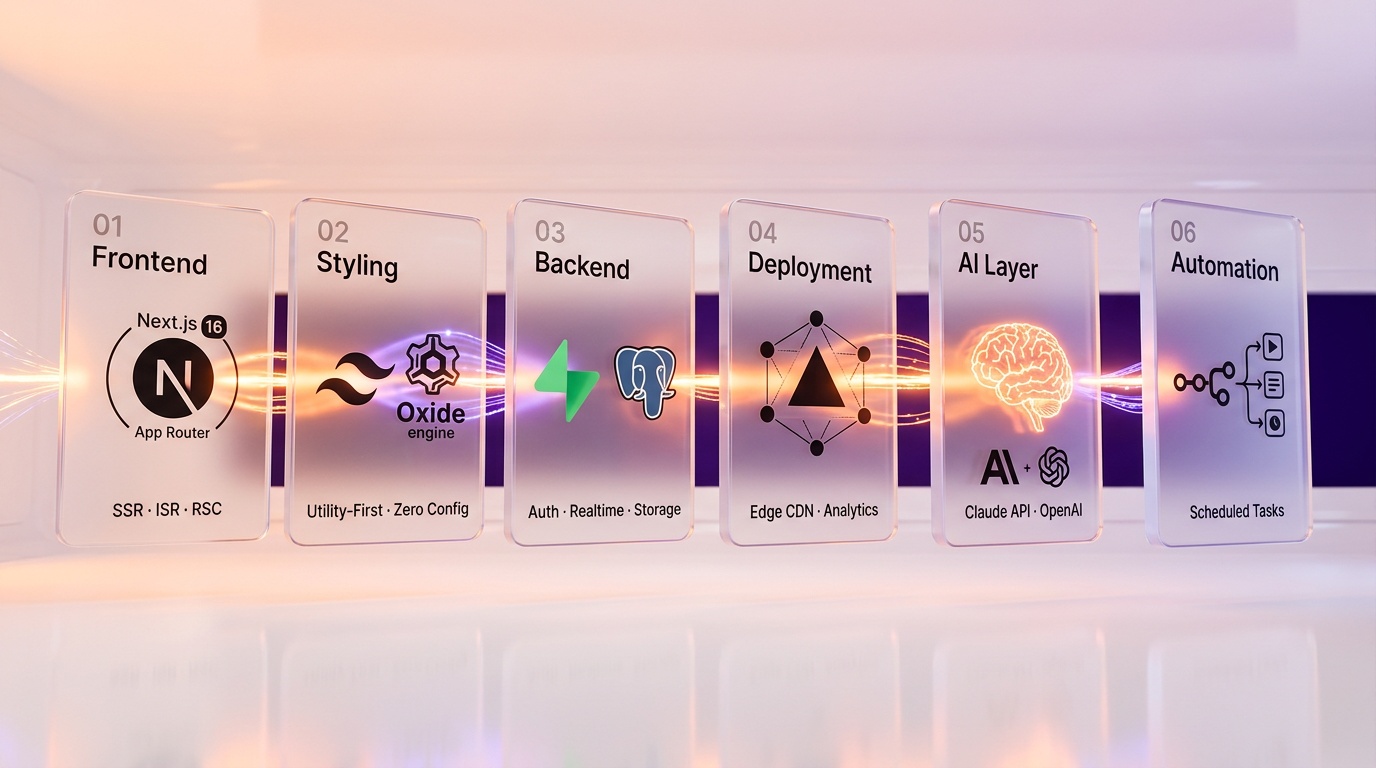 01
Frontend

Next.js 16
N
App Router

SSR · ISR · RSC

02
Styling

Oxide
engine

Utility-First · Zero Config

03
Backend

Auth · Realtime · Storage

04
Deployment

Edge CDN · Analytics

05
AI Layer

AI +

Claude API · OpenAI

06
Automation

Scheduled Tasks