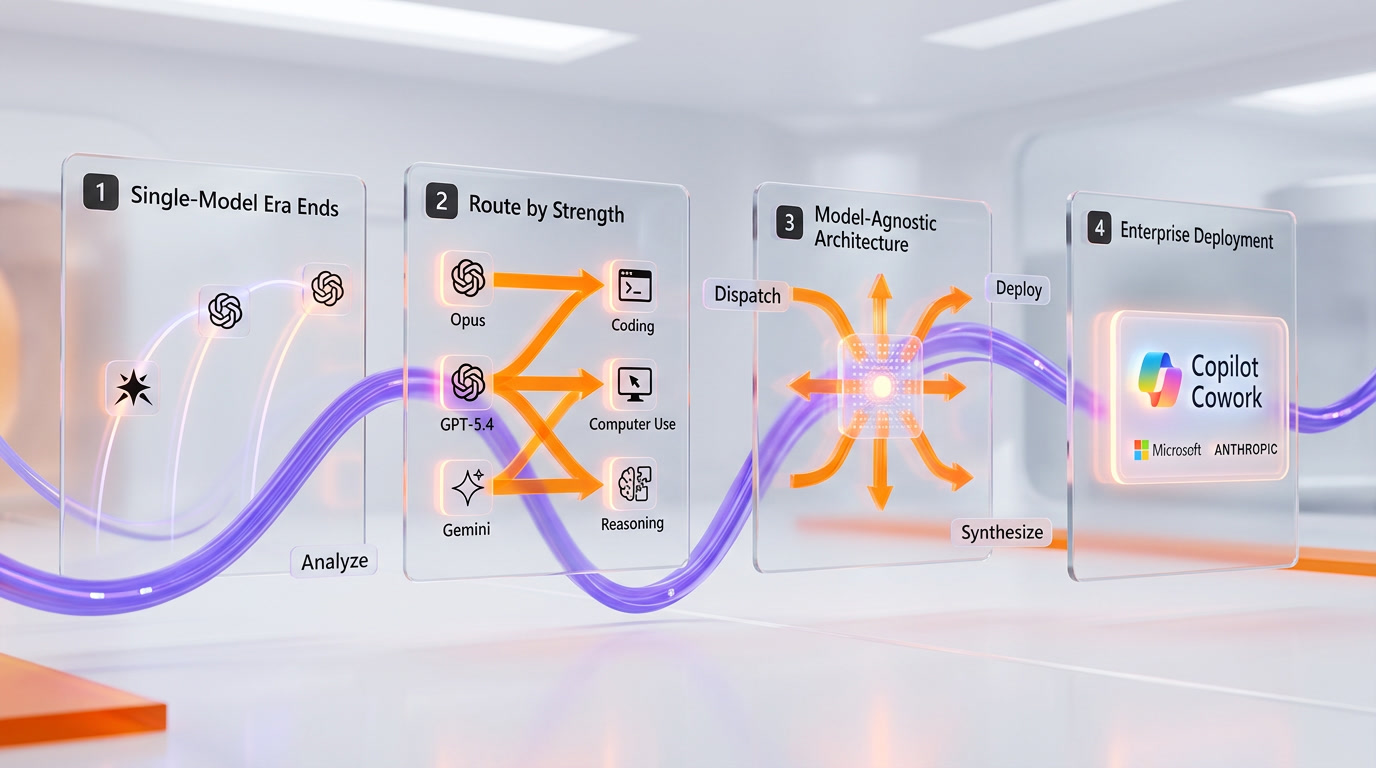 1 Single-Model Era Ends

Analyze

2 Route by Strength

Opus

GPT-5.4

Gemini

Coding

Computer Use

Reasoning

3 Model-Agnostic Architecture

Dispatch

Deploy

Synthesize

4 Enterprise Deployment

Copilot Cowork

Microsoft ANTHROPIC