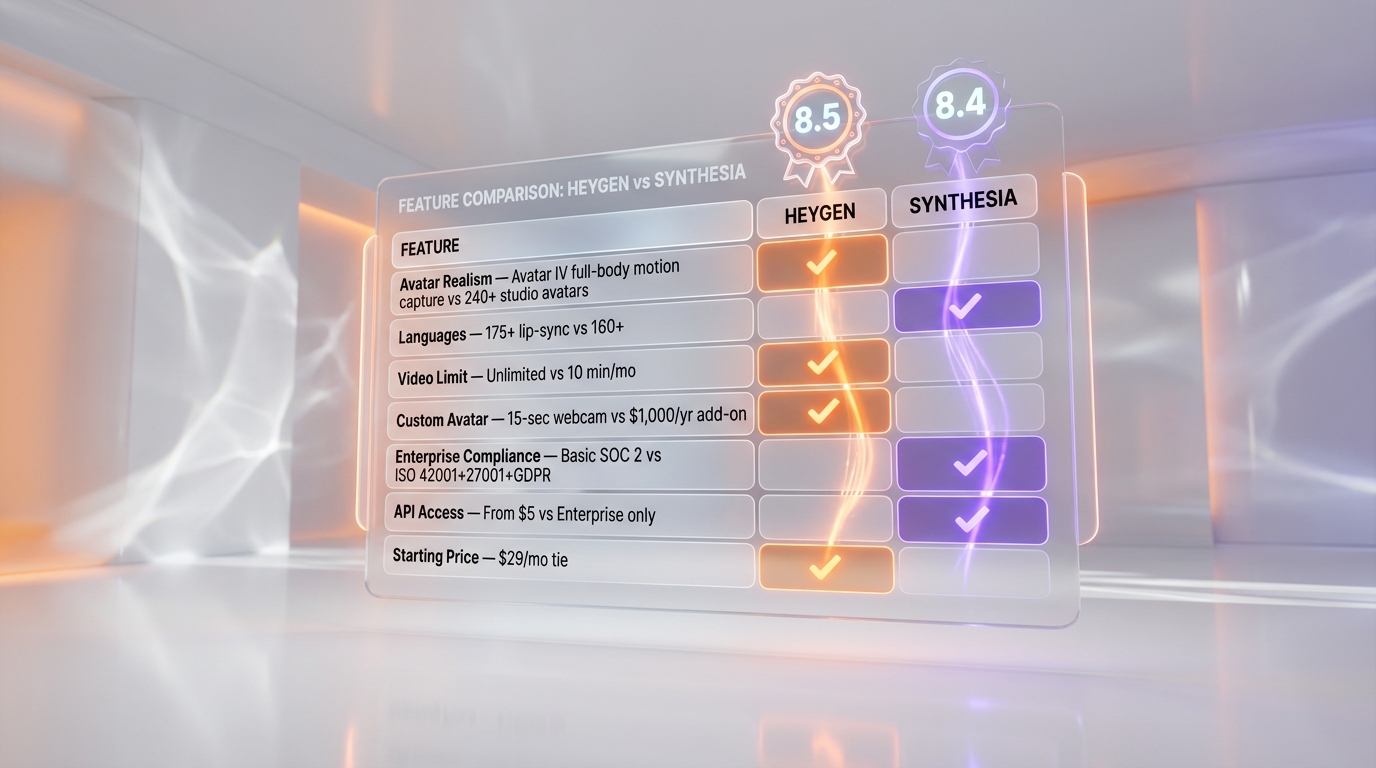 8.5

8.4

FEATURE COMPARISON: HEYGEN vs SYNTHESIA

| FEATURE | HEYGEN | SYNTHESIA |
|---|---|---|
| Avatar Realism — Avatar IV full-body motion capture vs 240+ studio avatars | ✓ | |
| Languages — 175+ lip-sync vs 160+ | | ✓ |
| Video Limit — Unlimited vs 10 min/mo | ✓ | |
| Custom Avatar — 15-sec webcam vs $1,000/yr add-on | ✓ | |
| Enterprise Compliance — Basic SOC 2 vs ISO 42001+27001+GDPR | | ✓ |
| API Access — From $5 vs Enterprise only | | ✓ |
| Starting Price — $29/mo tie | ✓ | |