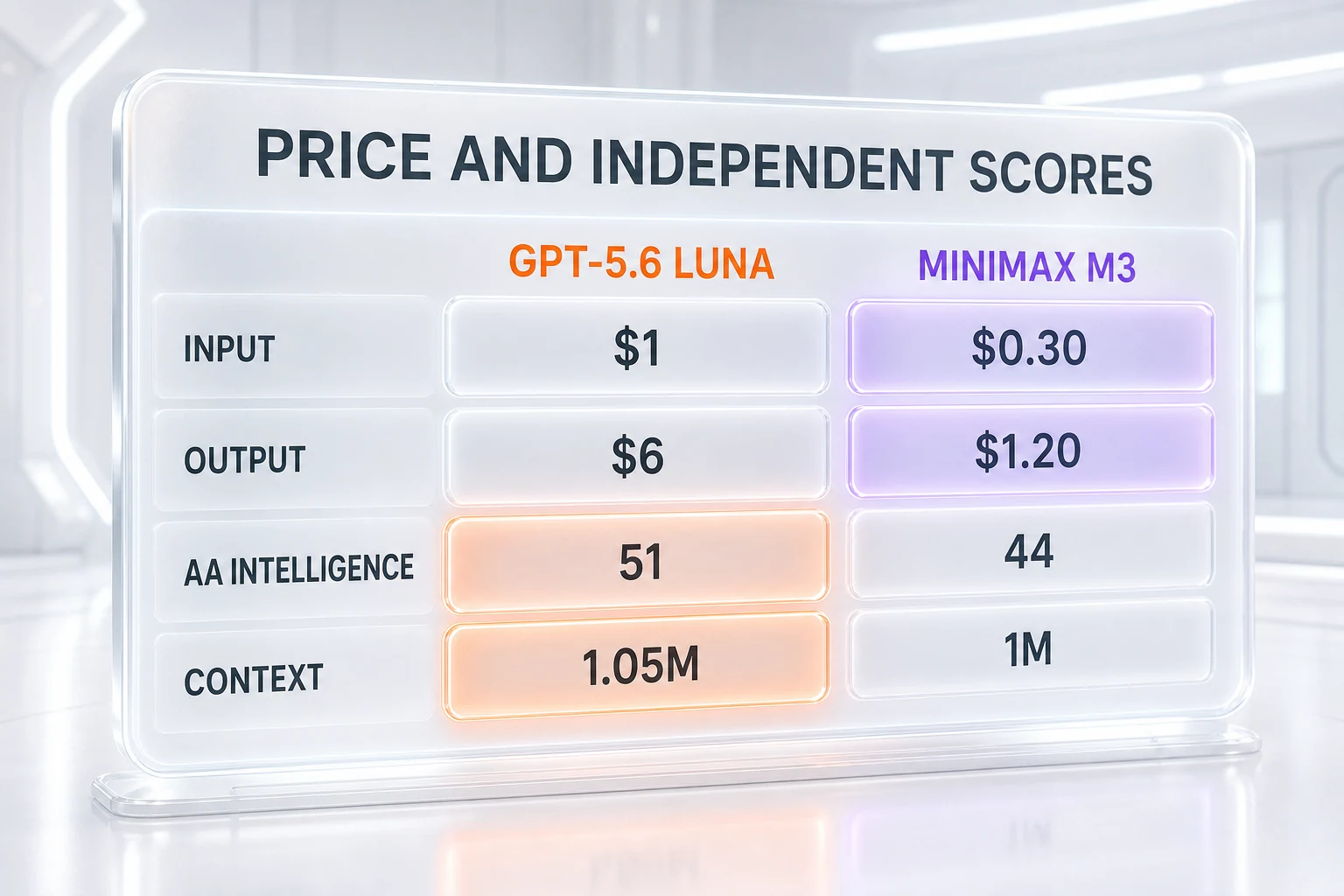 PRICE AND INDEPENDENT SCORES

| | GPT-5.6 LUNA | MINIMAX M3 |
|---|---|---|
| INPUT | \$1 | \$0.30 |
| OUTPUT | \$6 | \$1.20 |
| AA INTELLIGENCE | 51 | 44 |
| CONTEXT | 1.05M | 1M |