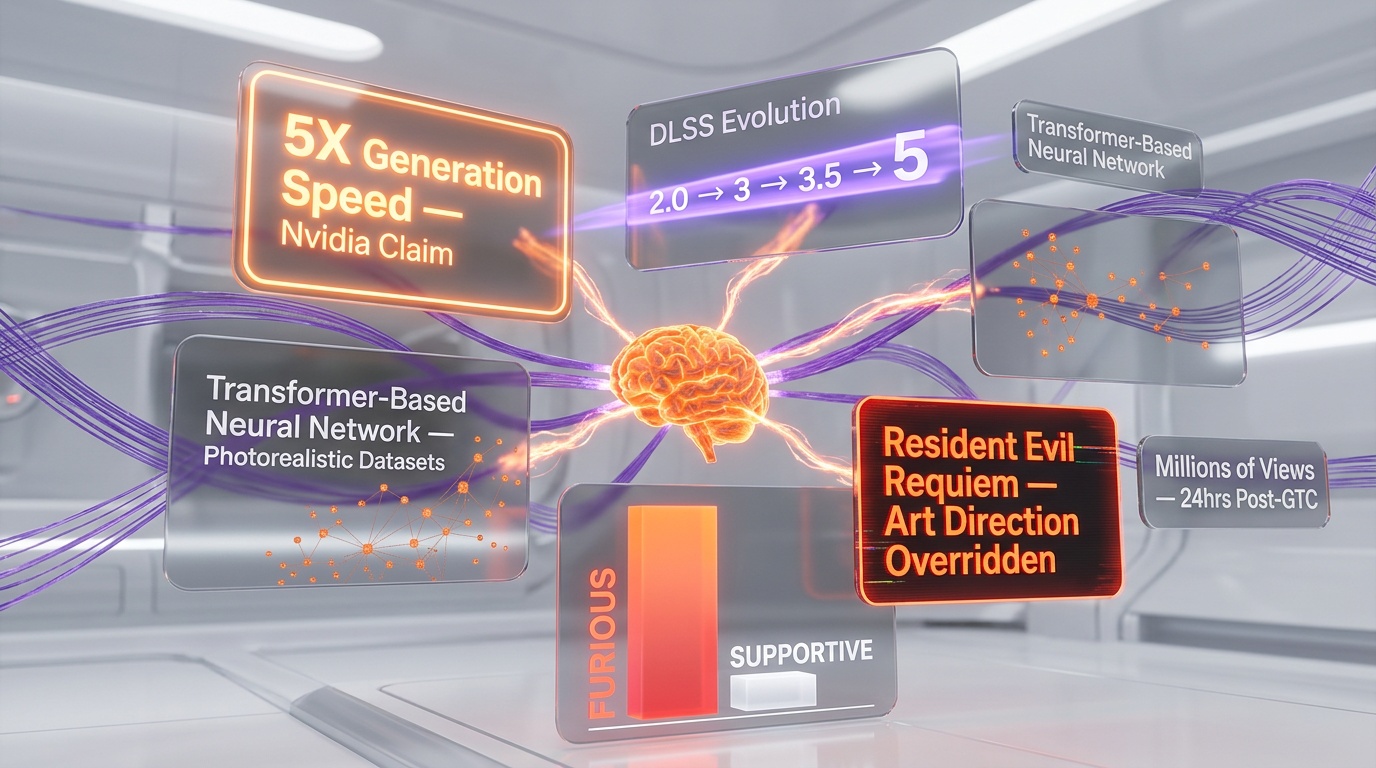 5X Generation Speed — Nvidia Claim

DLSS Evolution

2.0 → 3 → 3.5 → 5

Transformer-Based Neural Network

Transformer-Based Neural Network — Photorealistic Datasets

Resident Evil Requiem — Art Direction Overridden

Millions of Views — 24hrs Post-GTC

FURIOUS

SUPPORTIVE