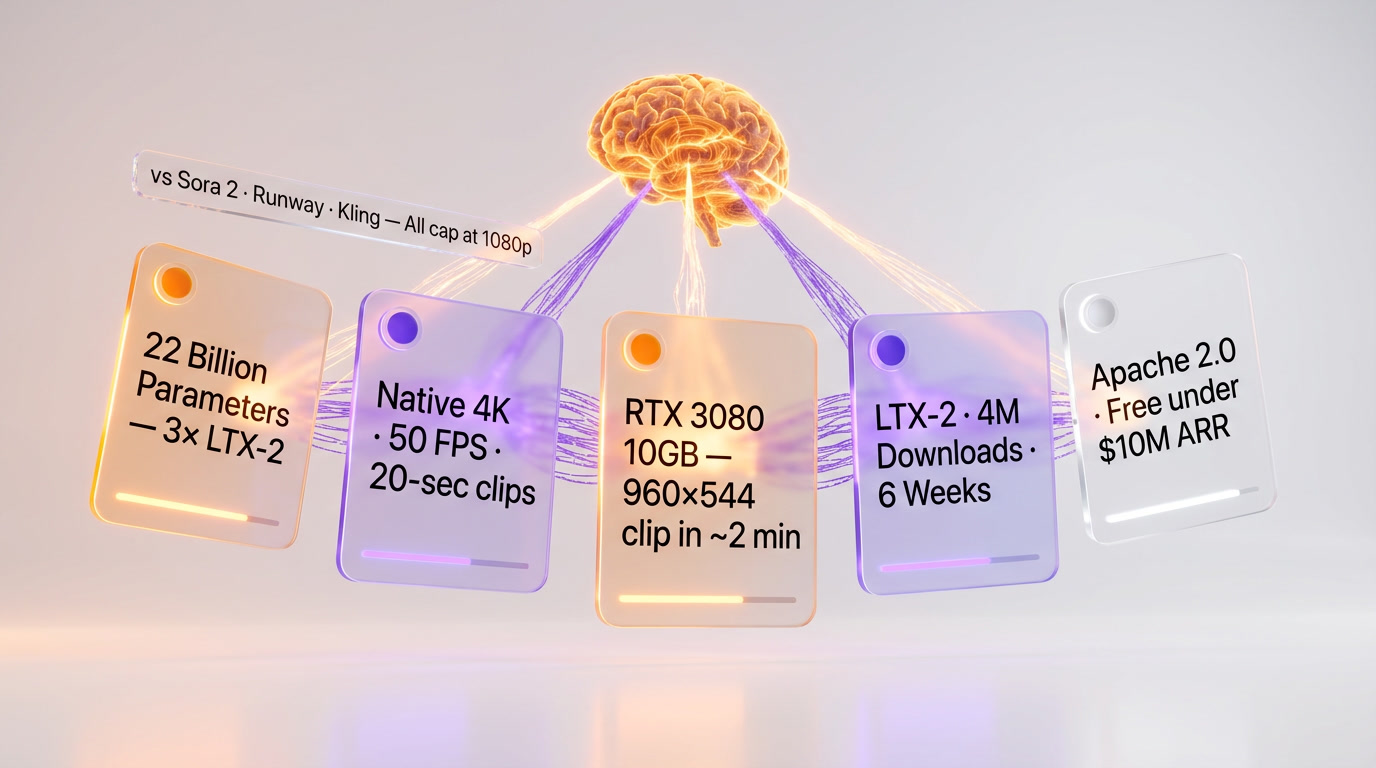 vs Sora 2 · Runway · Kling — All cap at 1080p

22 Billion Parameters — 3× LTX-2

Native 4K · 50 FPS · 20-sec clips

RTX 3080 10GB — 960×544 clip in ~2 min

LTX-2 · 4M Downloads · 6 Weeks

Apache 2.0 · Free under $10M ARR