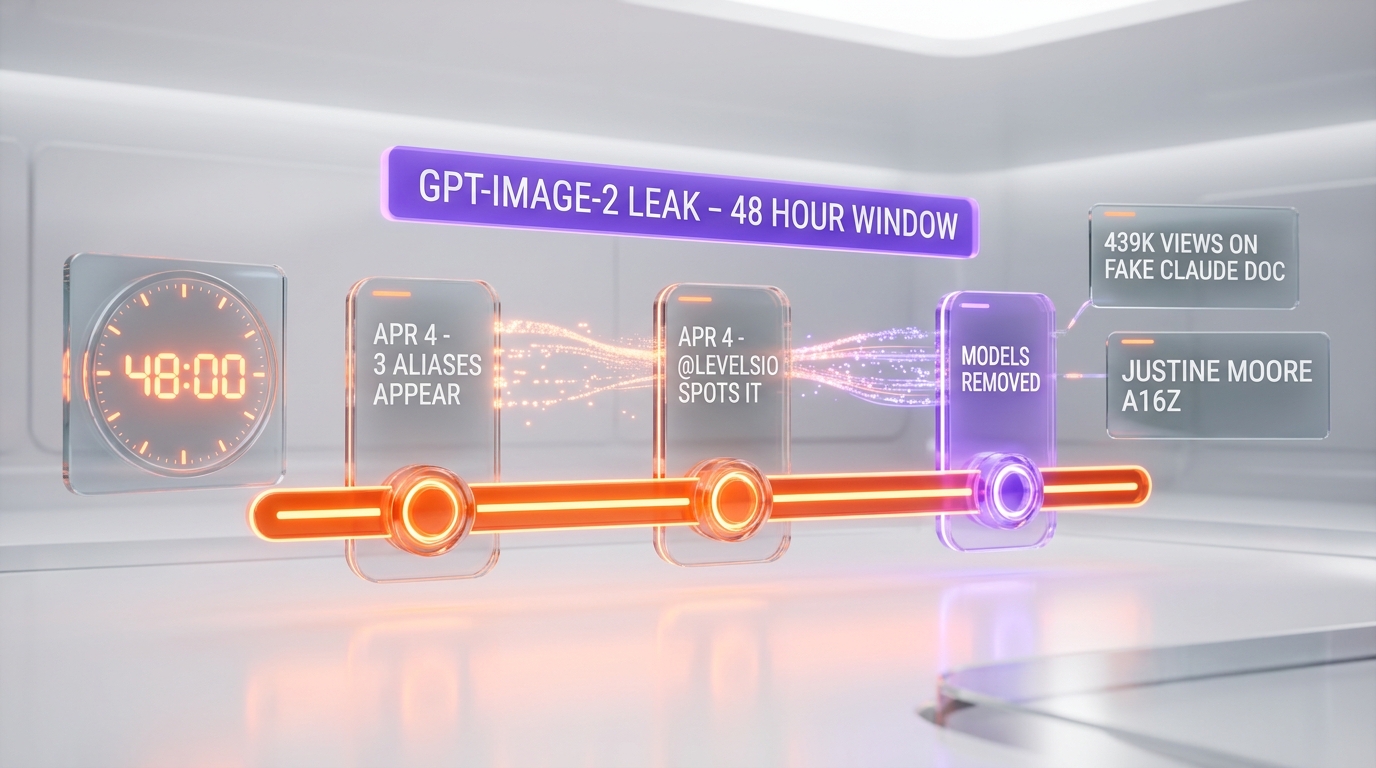 GPT-IMAGE-2 LEAK – 48 HOUR WINDOW

48:00

APR 4 - 3 ALIASES APPEAR

APR 4 - @LEVELSIO SPOTS IT

MODELS REMOVED

439K VIEWS ON FAKE CLAUDE DOC

JUSTINE MOORE A16Z