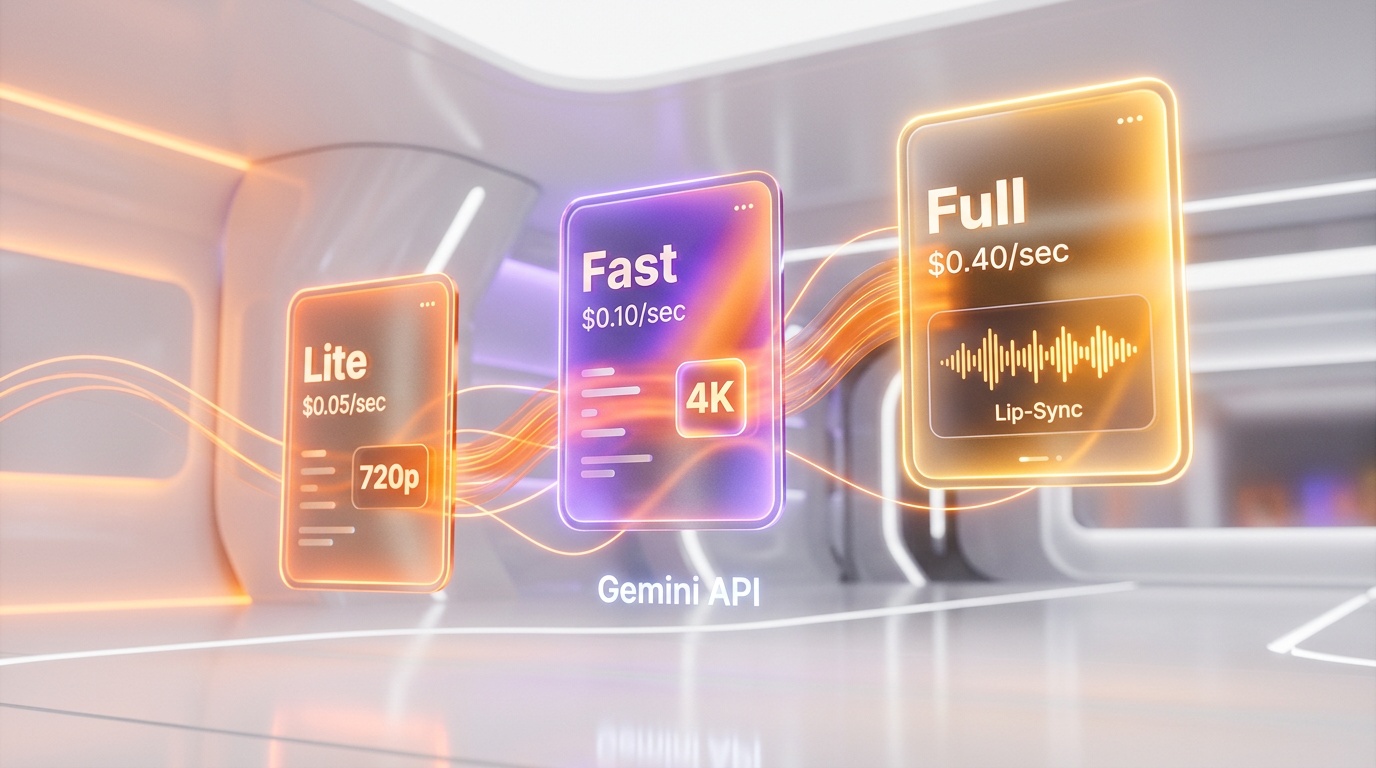 Lite
$0.05/sec
720p

Fast
$0.10/sec
4K

Full
$0.40/sec
Lip-Sync

Gemini API