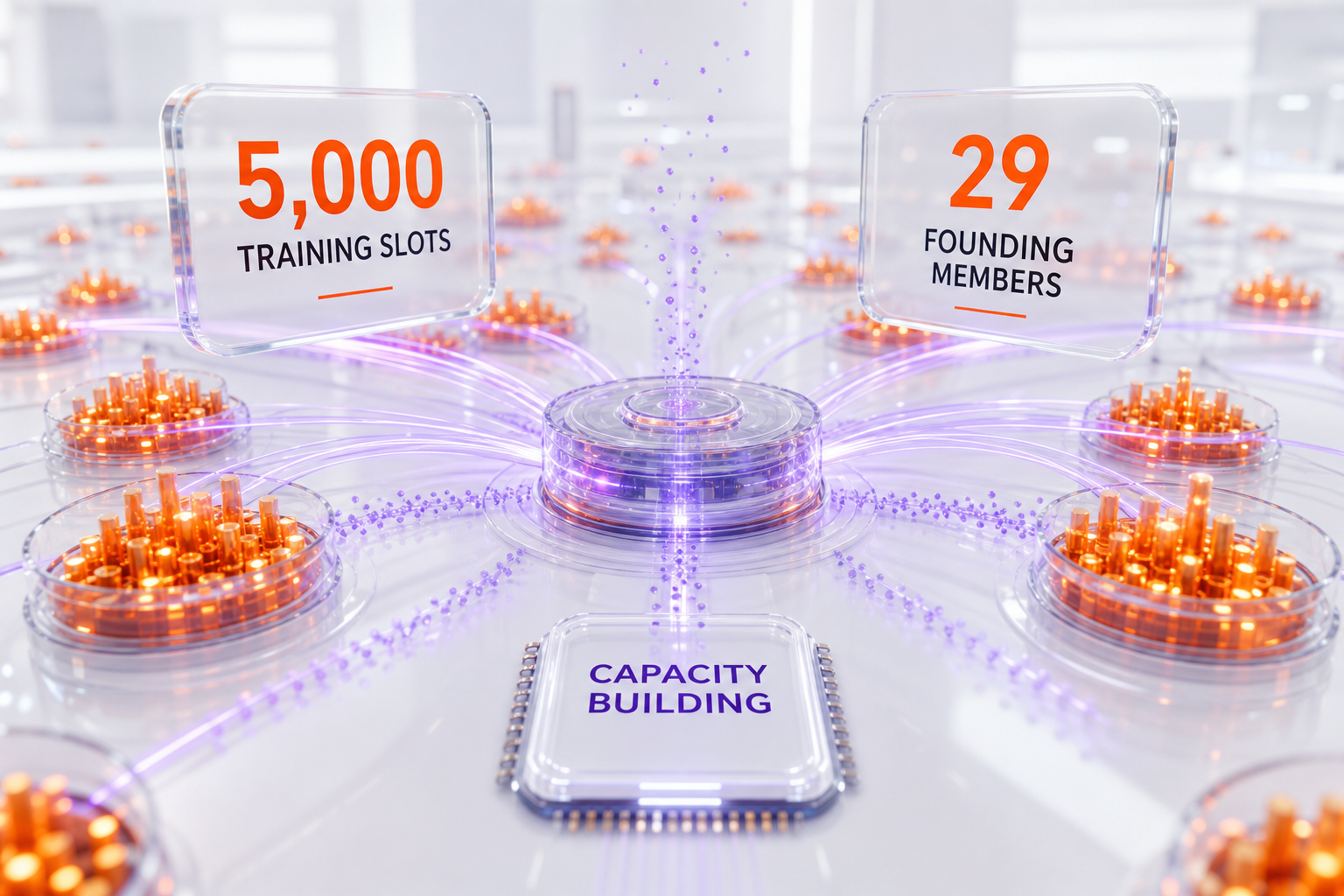 5,000
TRAINING SLOTS

29
FOUNDING
MEMBERS

CAPACITY
BUILDING